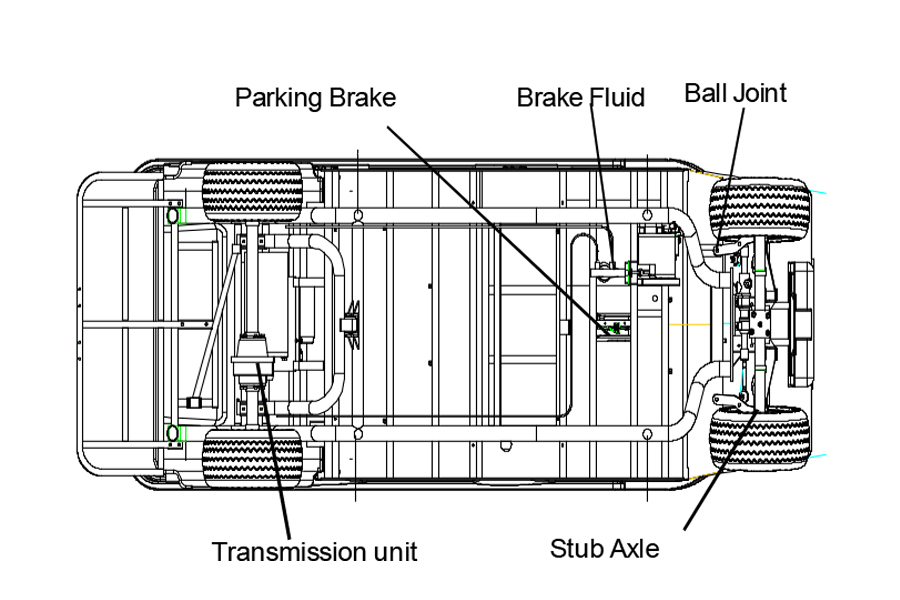 Parking Brake

Brake Fluid

Ball Joint

Transmission unit

Stub Axle